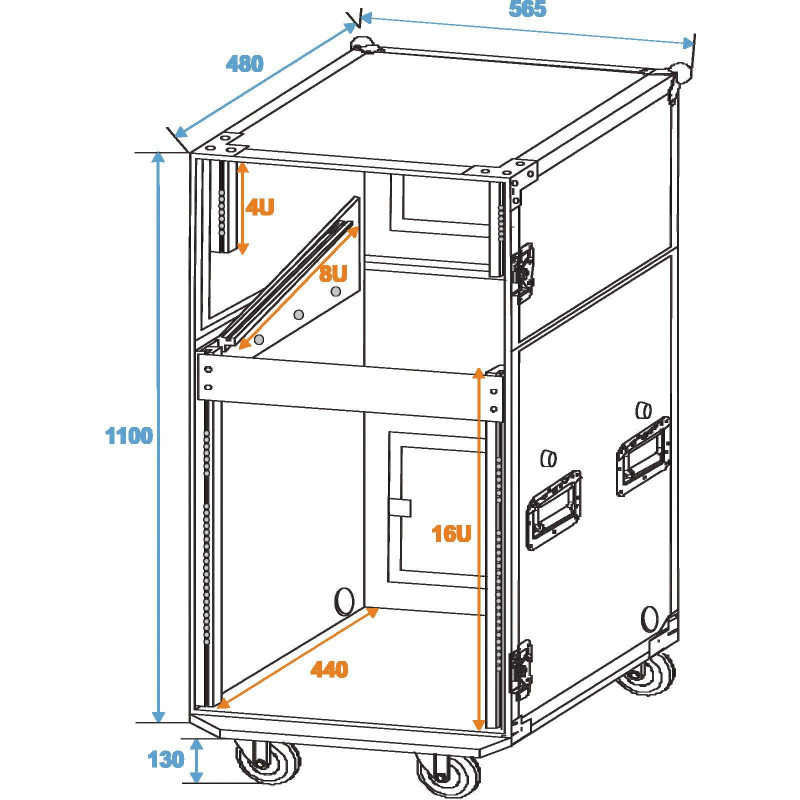 565
480
4U
8U
1100
16U
440
130