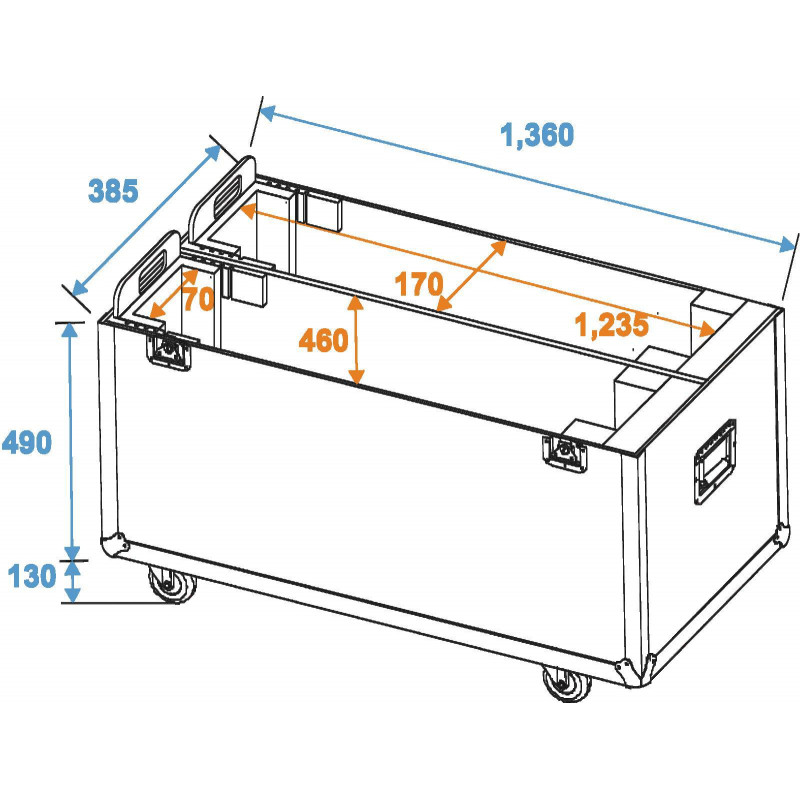 1,360
385
170
70
460
1,235
490
130