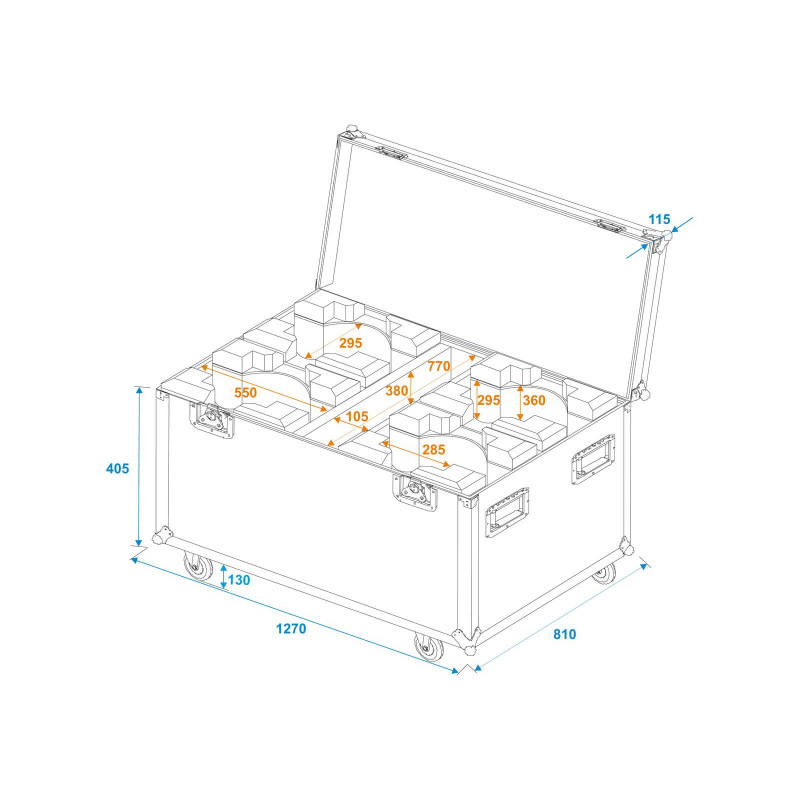 115

295

770

550

380

295

360

105

285

405

130

1270

810