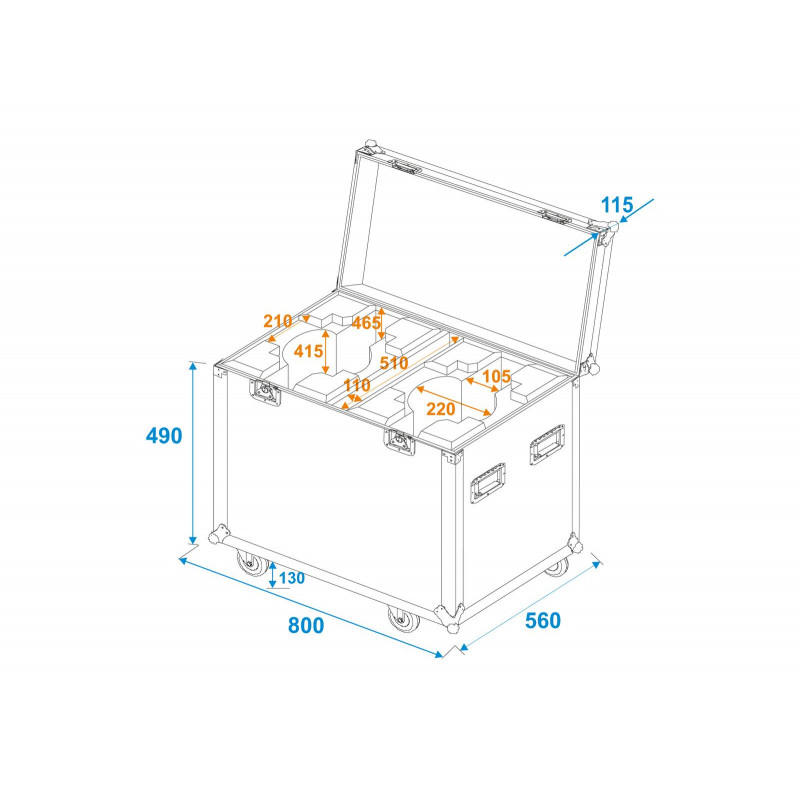 115
210
465
415
510
110
105
220
490
130
800
560