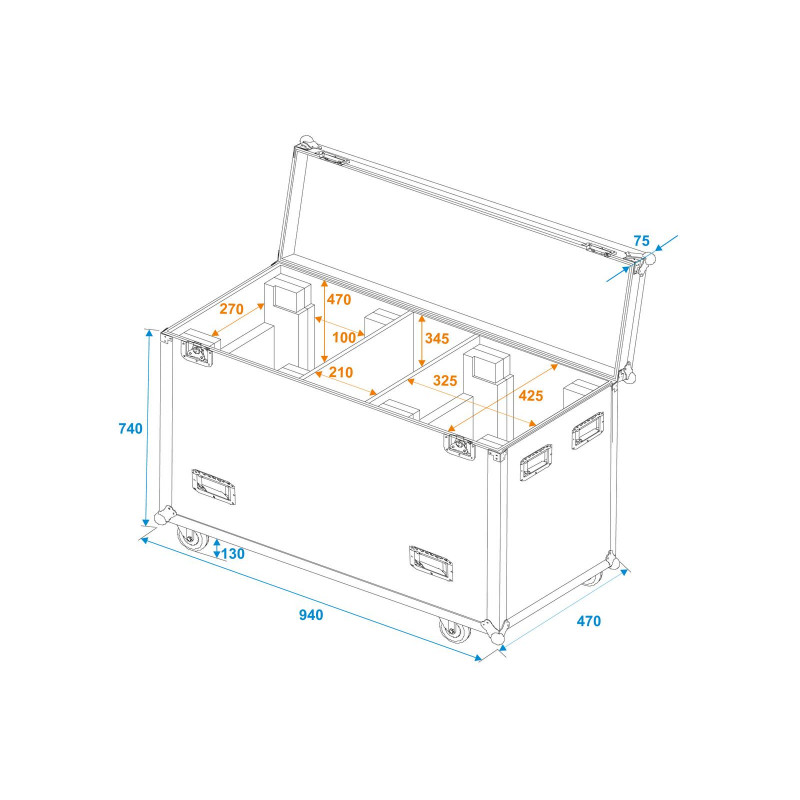 75
270
470
100
345
210
325
425
740
130
940
470