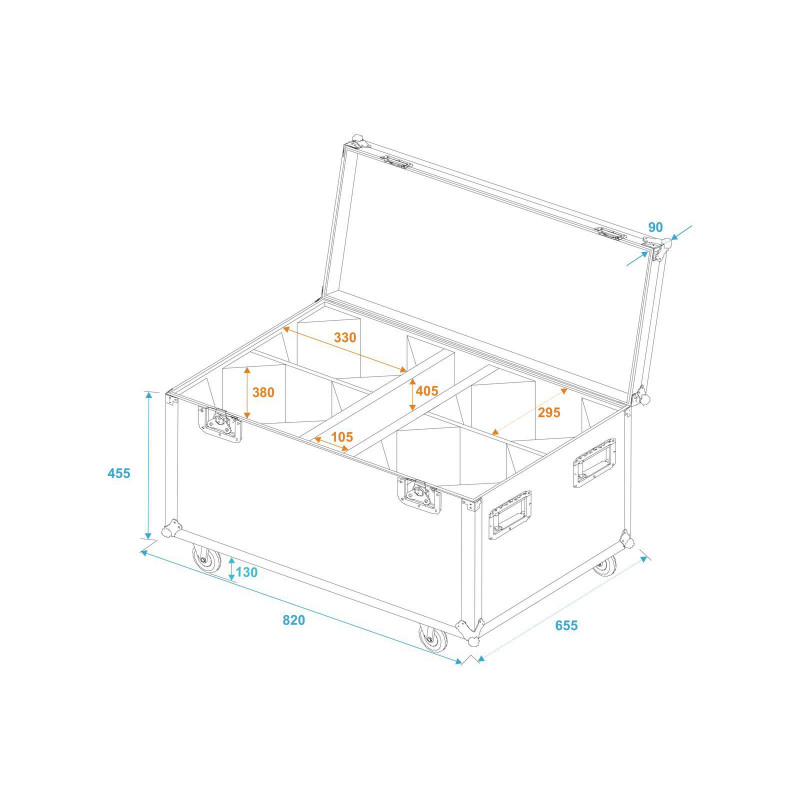 90
330
380
405
295
105
455
130
820
655