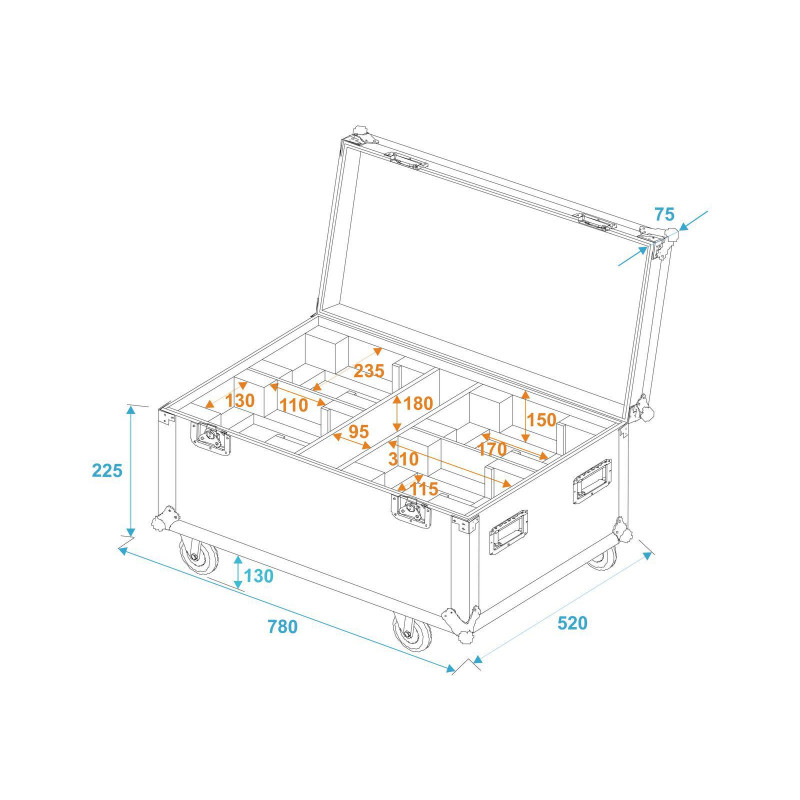 75
235
130
110
180
150
95
170
310
115
225
130
780
520