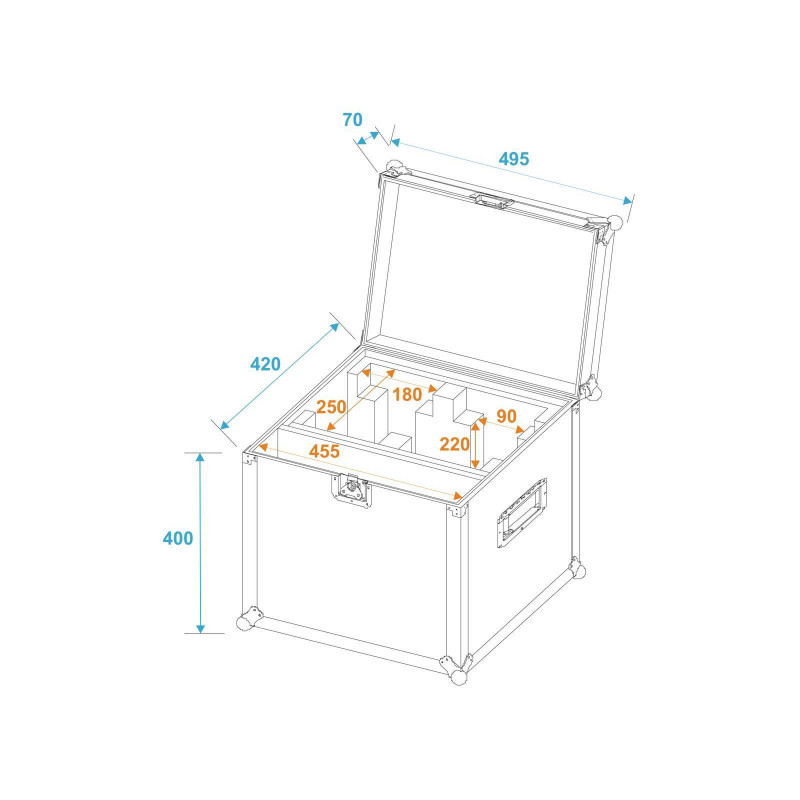 70
495
420
180
250
90
220
455
400