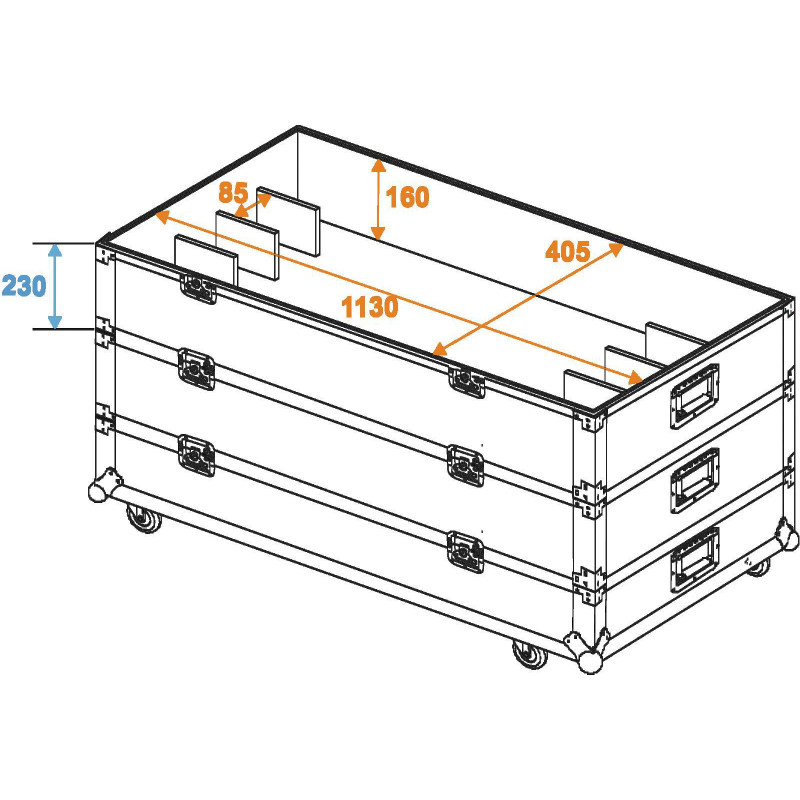 85
160
405
230
1130