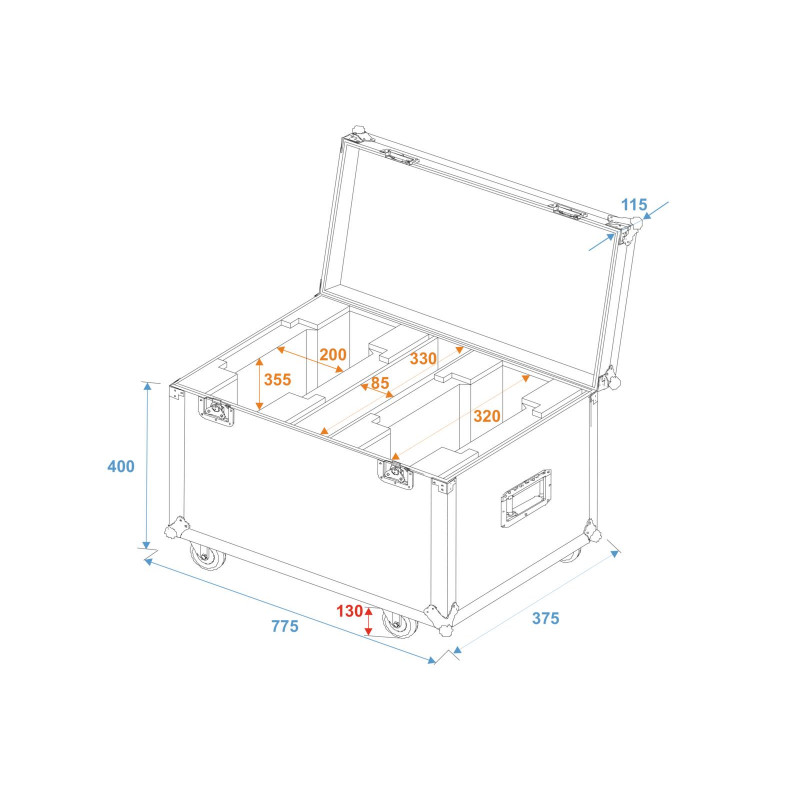 115

200

330

355

85

320

400

130

775

375