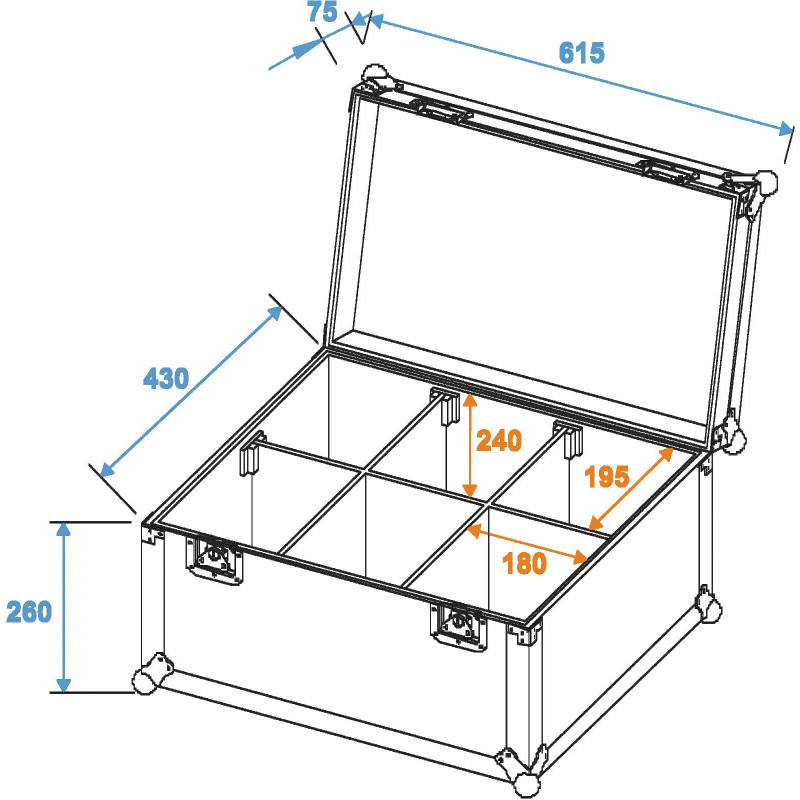 75
615
430
240
195
180
260