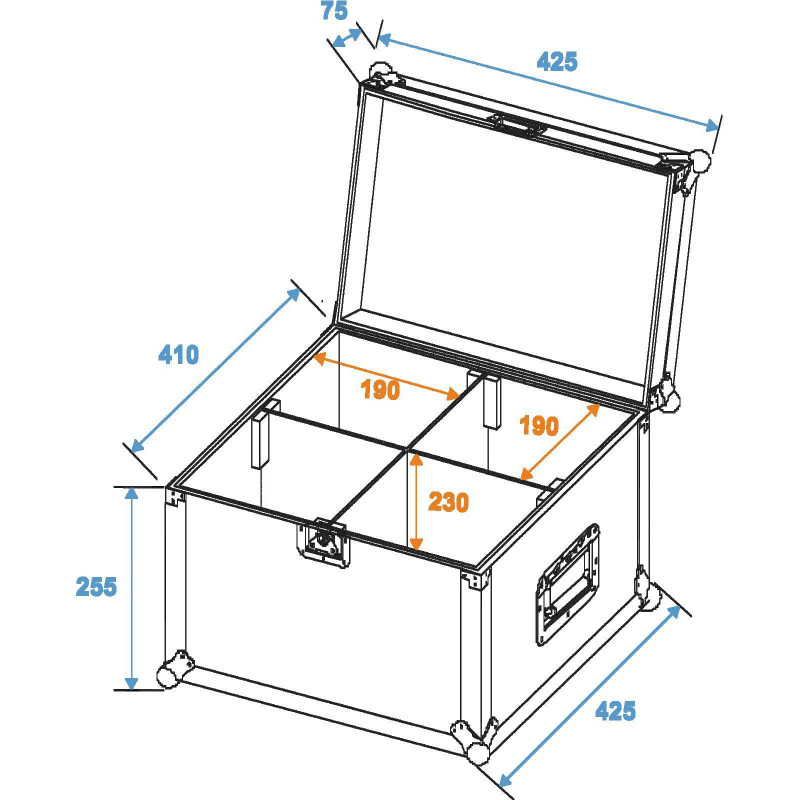 75
425
410
190
190
230
255
425