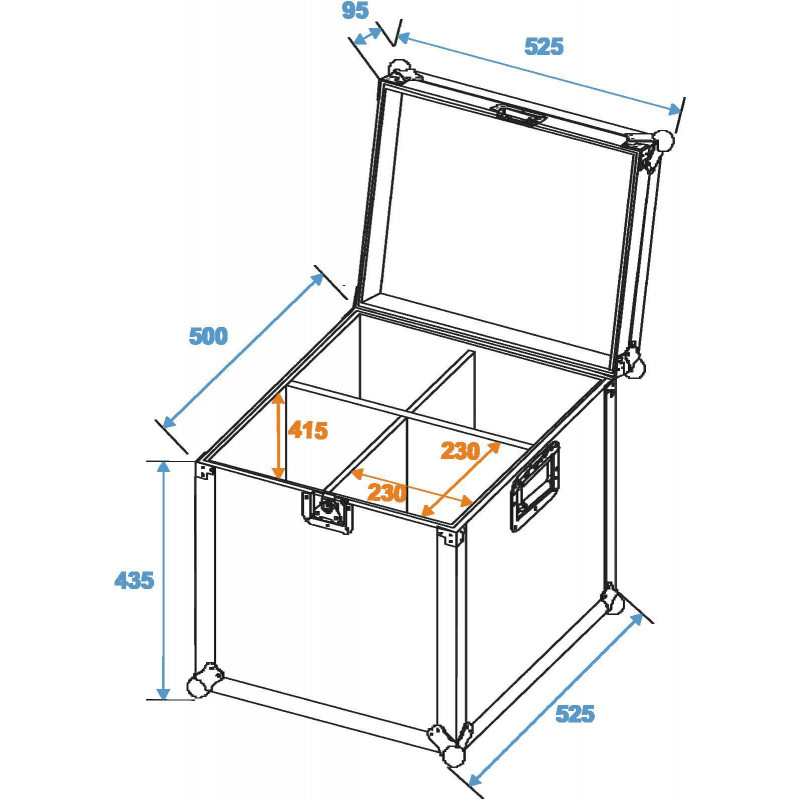 95
525
500
415
230
230
435
525