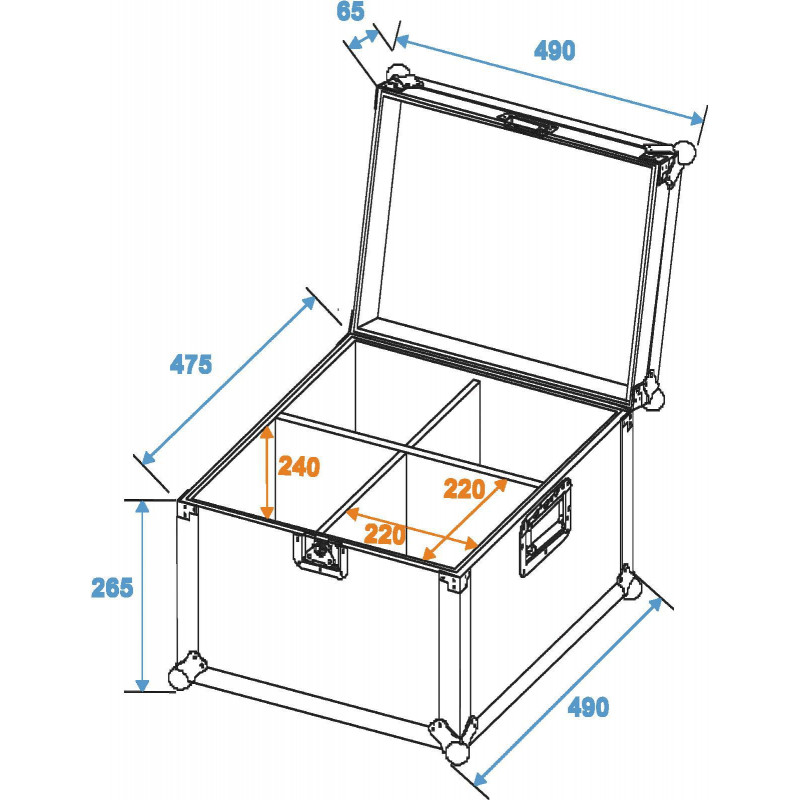 65
490
475
240
220
220
265
490