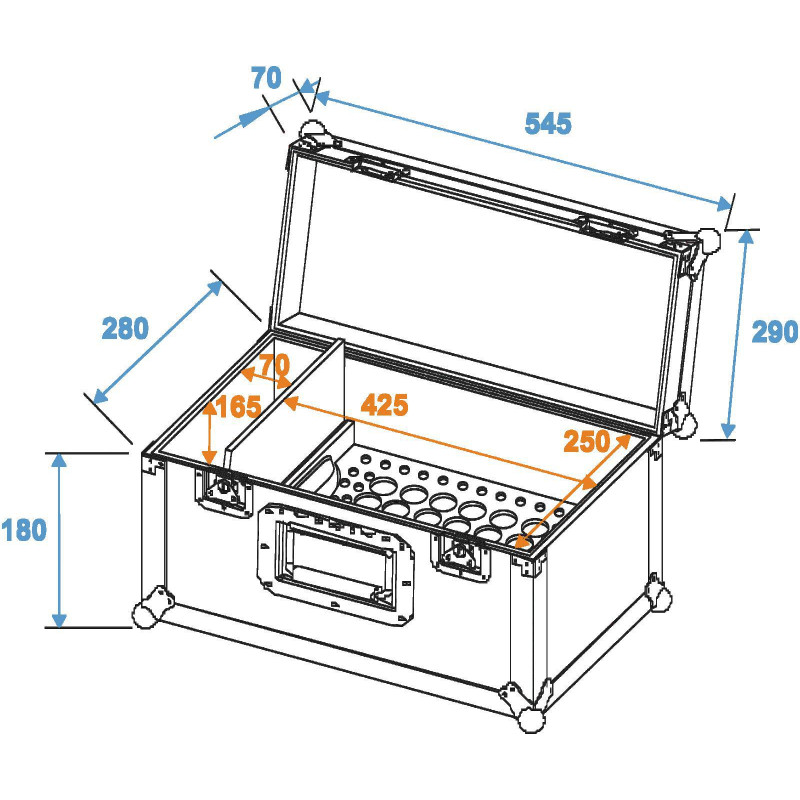 70
545
280
290
70
165
425
250
180