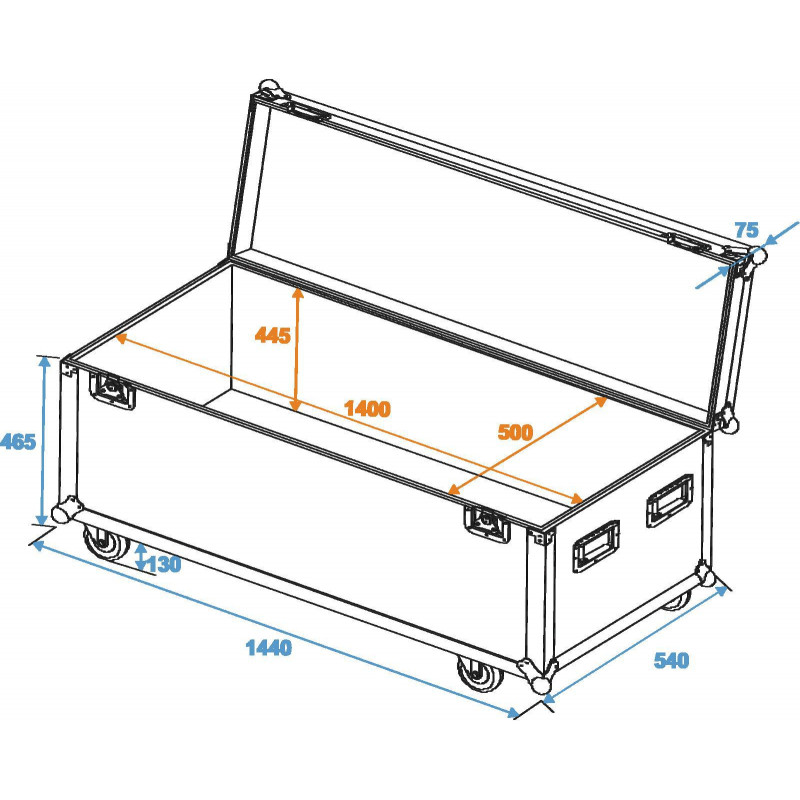 75
445
1400
500
465
130
1440
540