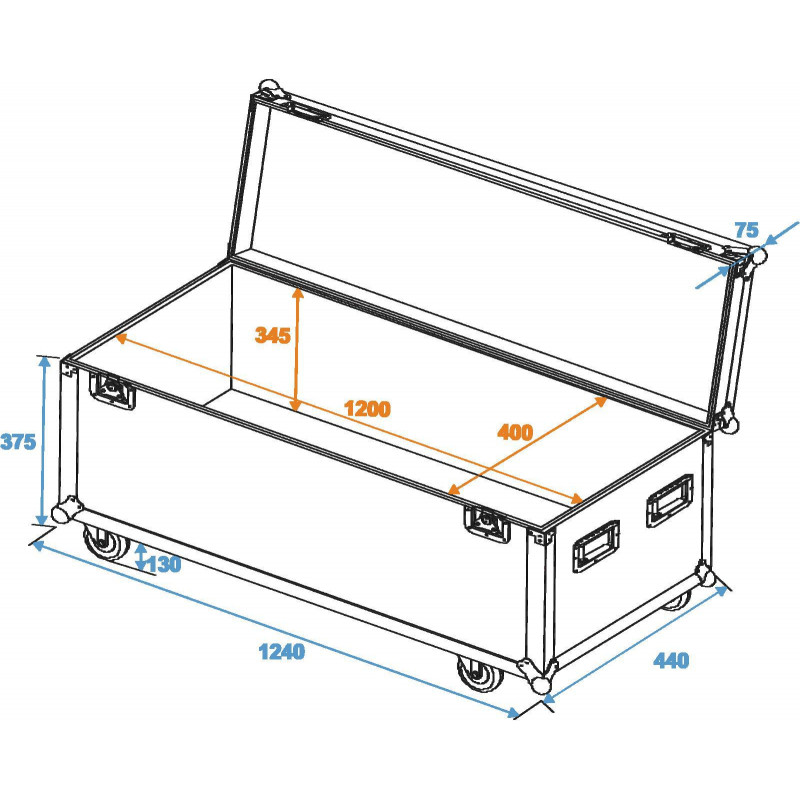 75
345
1200
400
375
130
1240
440