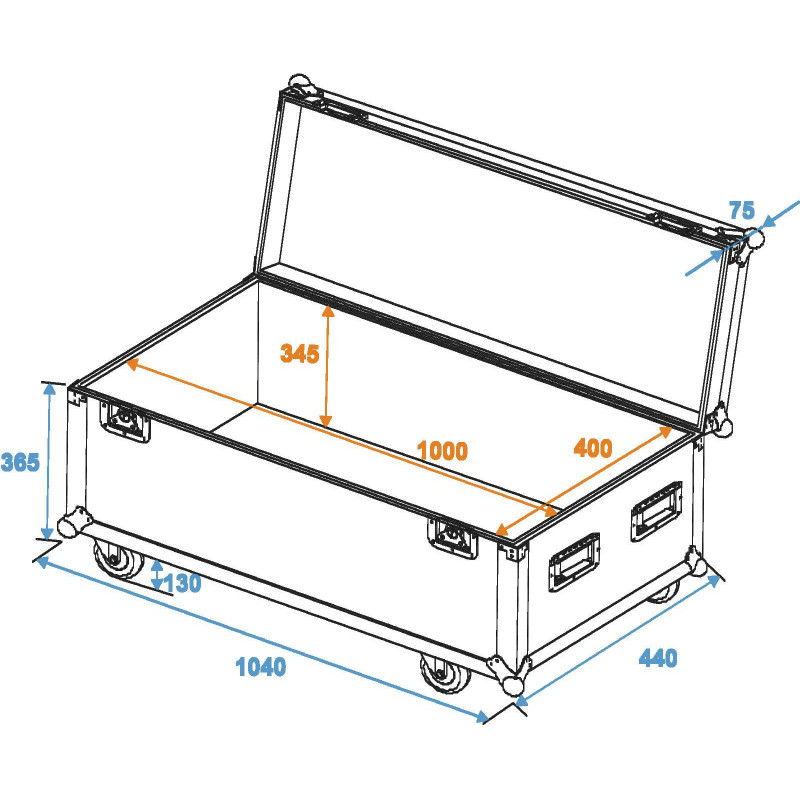 75
345
365
1000
400
130
1040
440