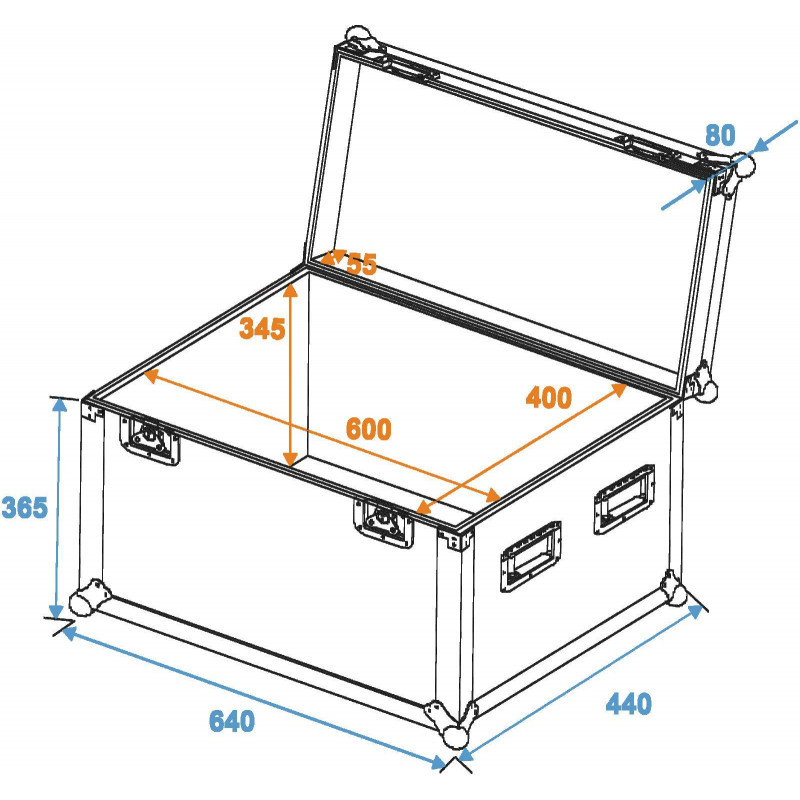 80
55
345
400
600
365
640
440