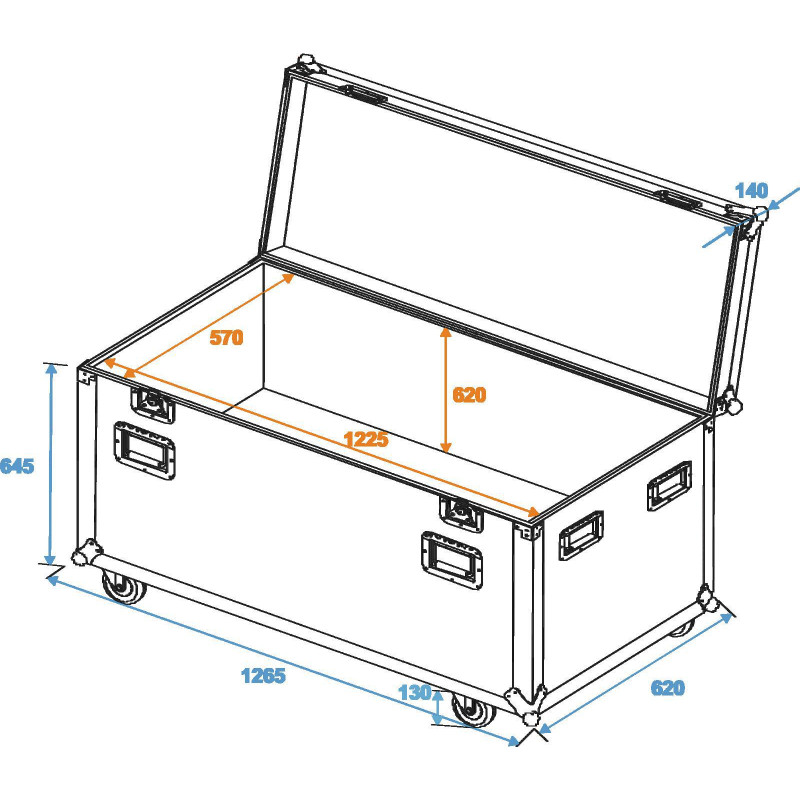 140
570
620
1225
645
1265
130
620