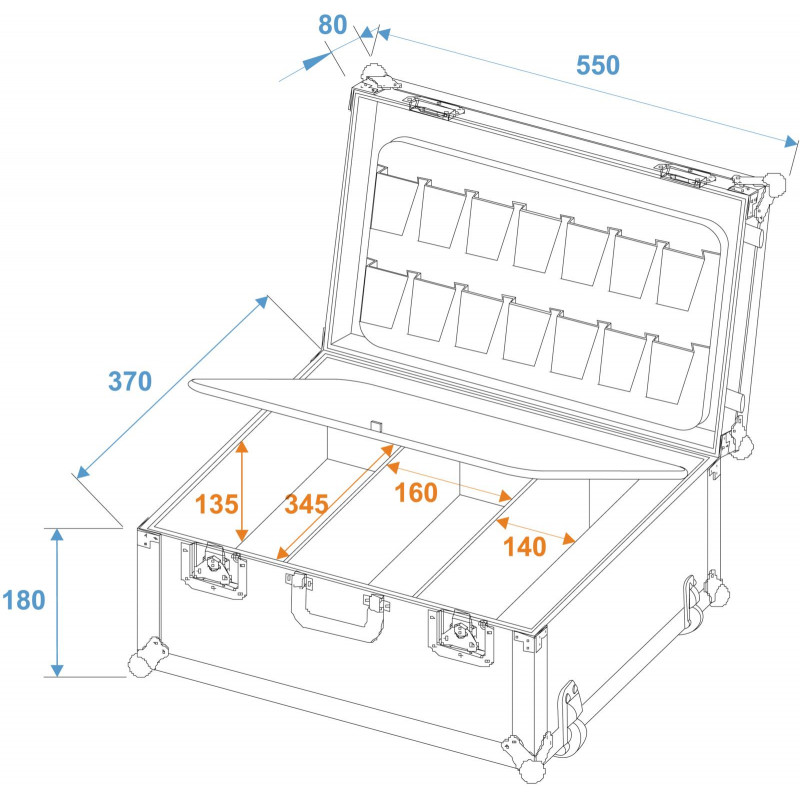 80
550
370
135
345
160
140
180