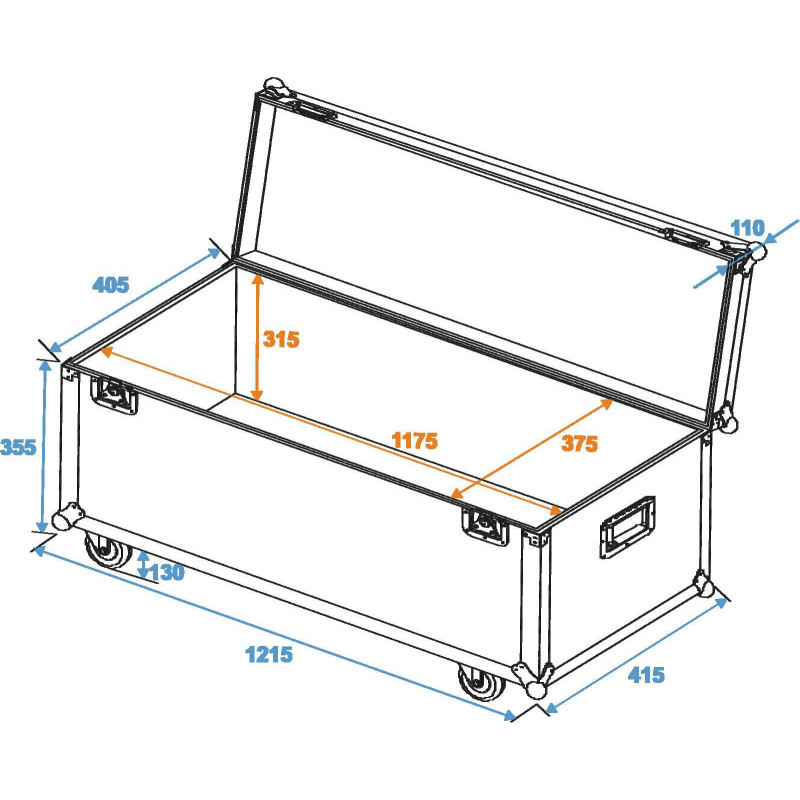 110
405
315
355
1175
375
130
1215
415