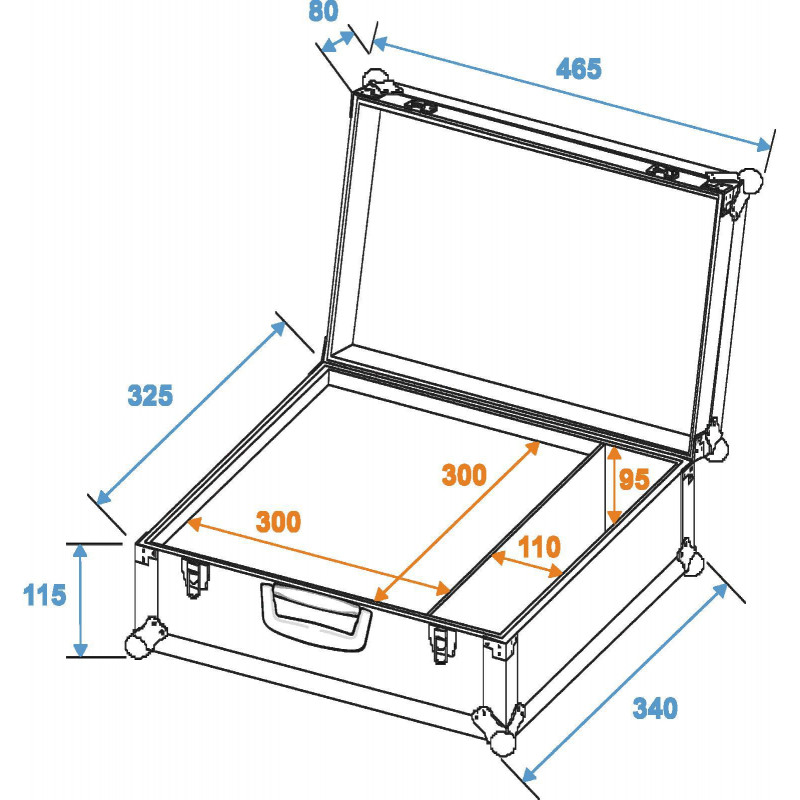 80
465
325
300
95
300
110
115
340