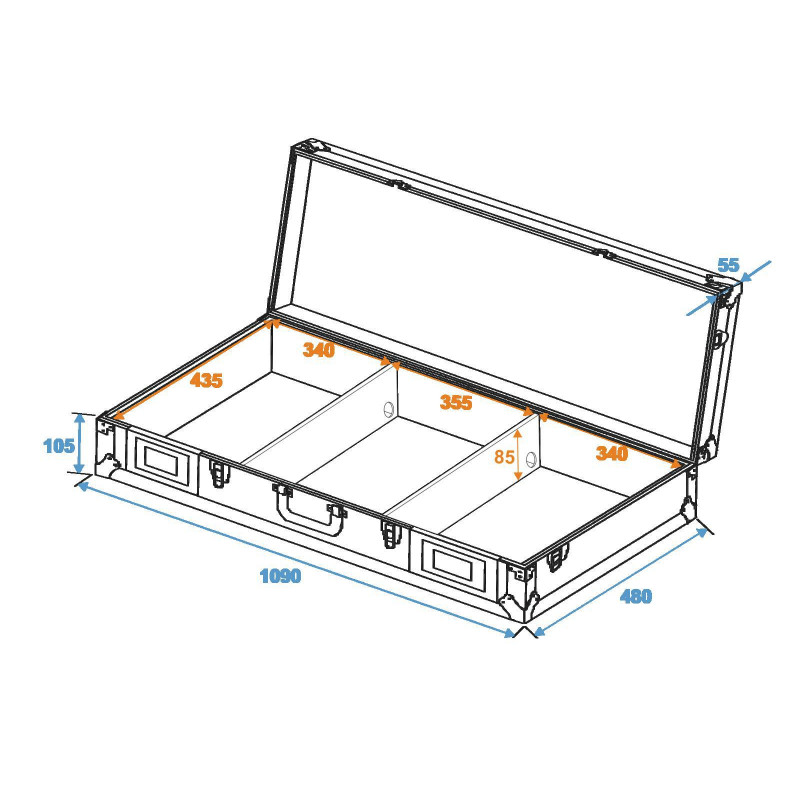 55
340
435
355
105
85
340
1090
480