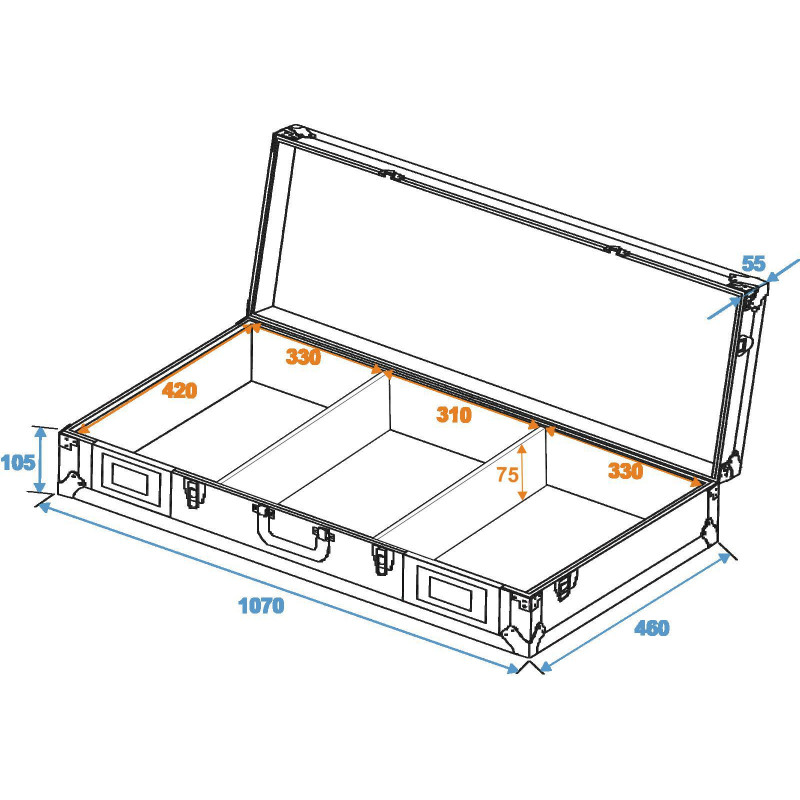 55
330
420
310
105
75
330
1070
460