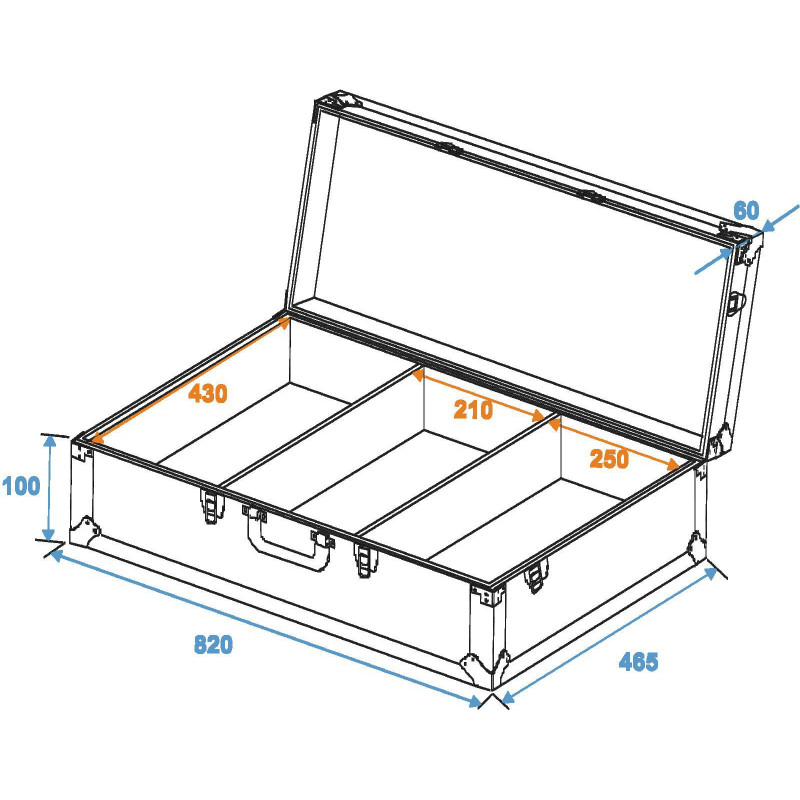 60

430

210

250

100

820

465