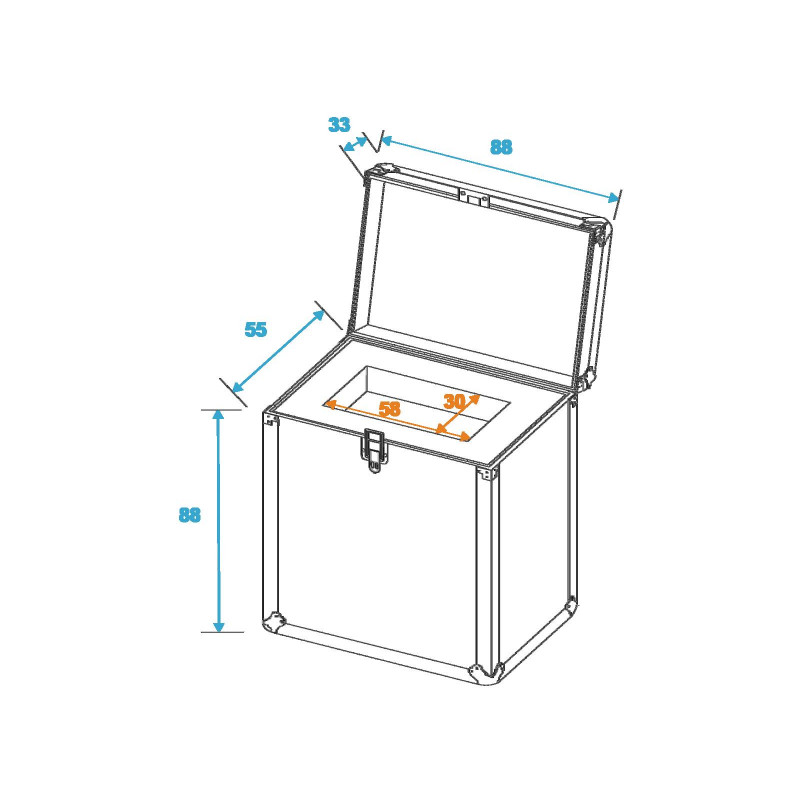 33
88
55
58
30
88