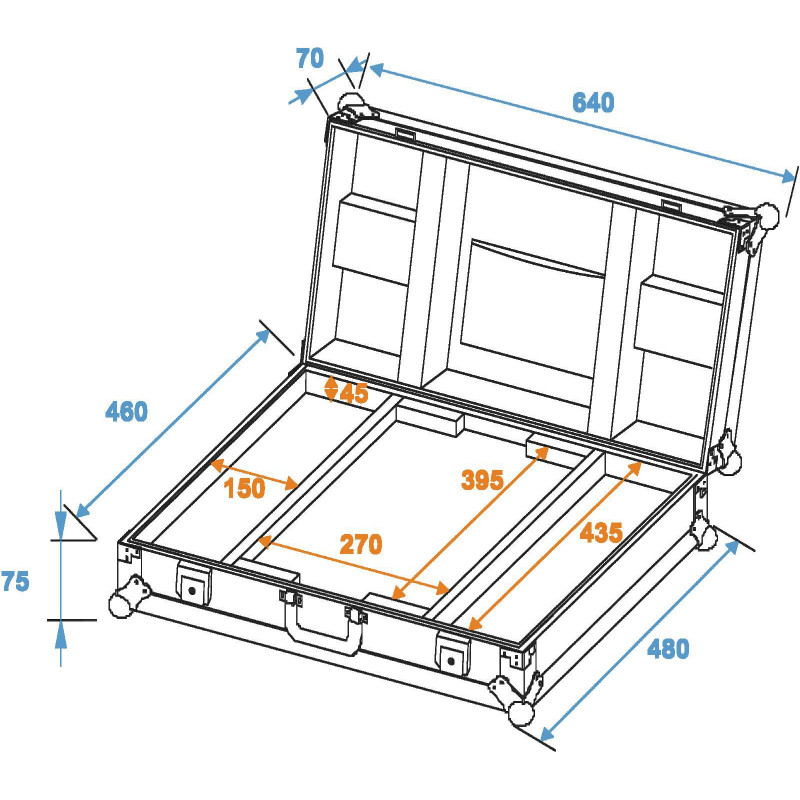 70
640
460
45
150
395
270
435
75
480