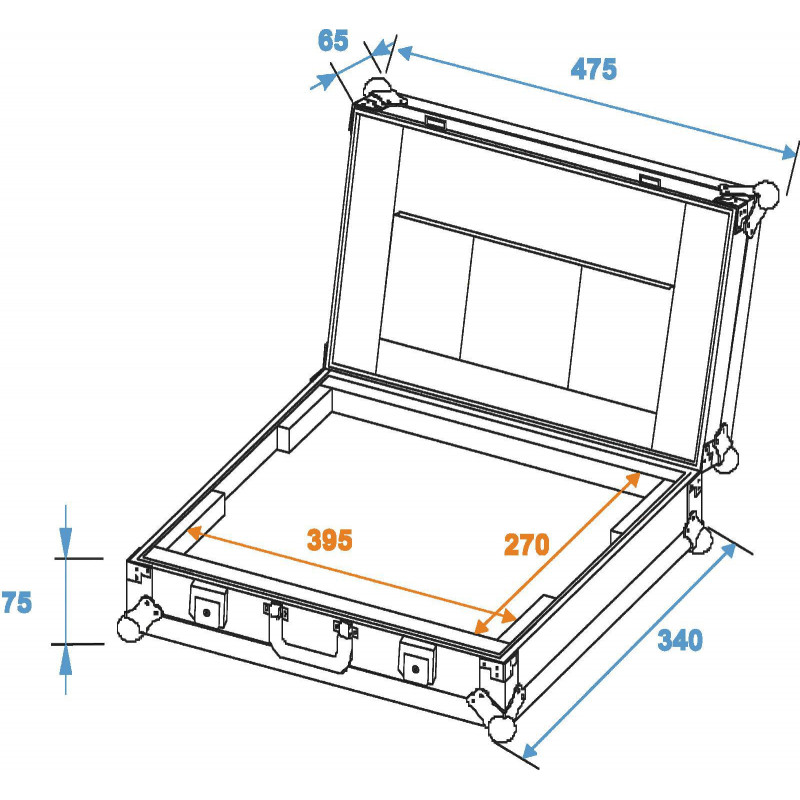 65
475
395
270
75
340