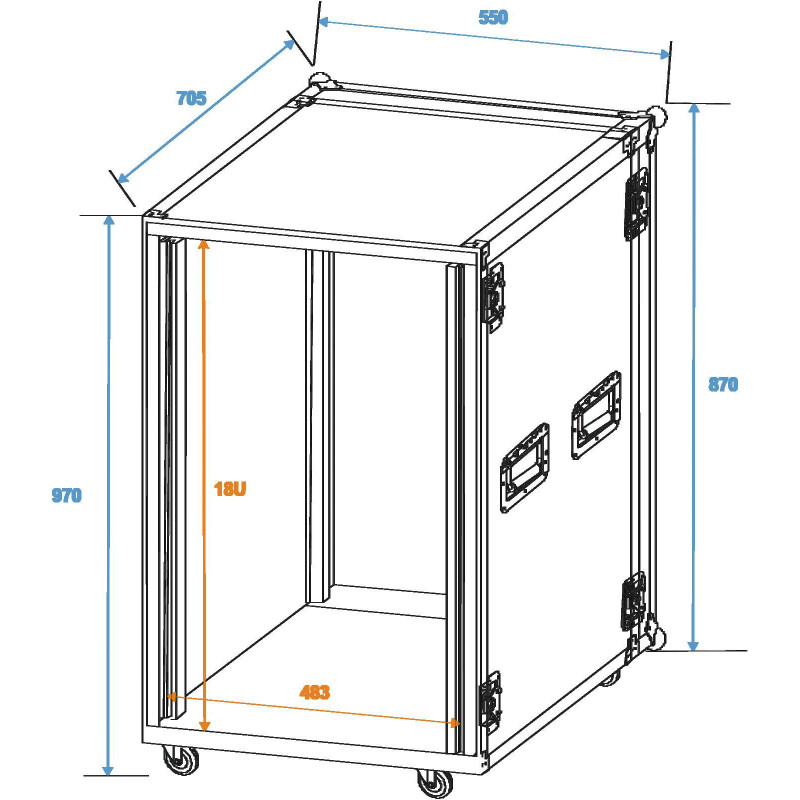 550
705
870
970
18U
483