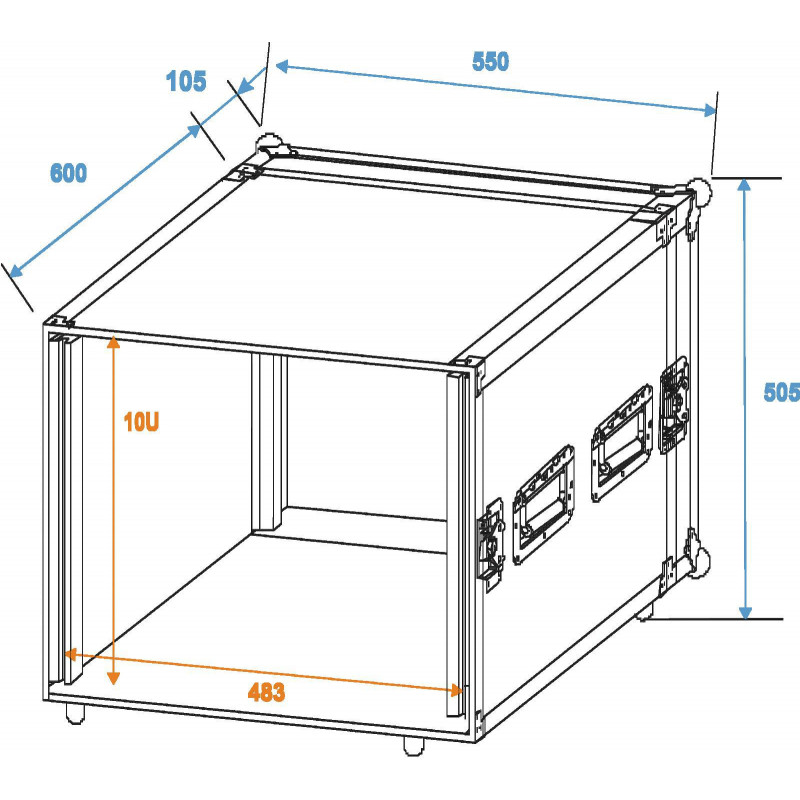 105
550
600
505
10U
483