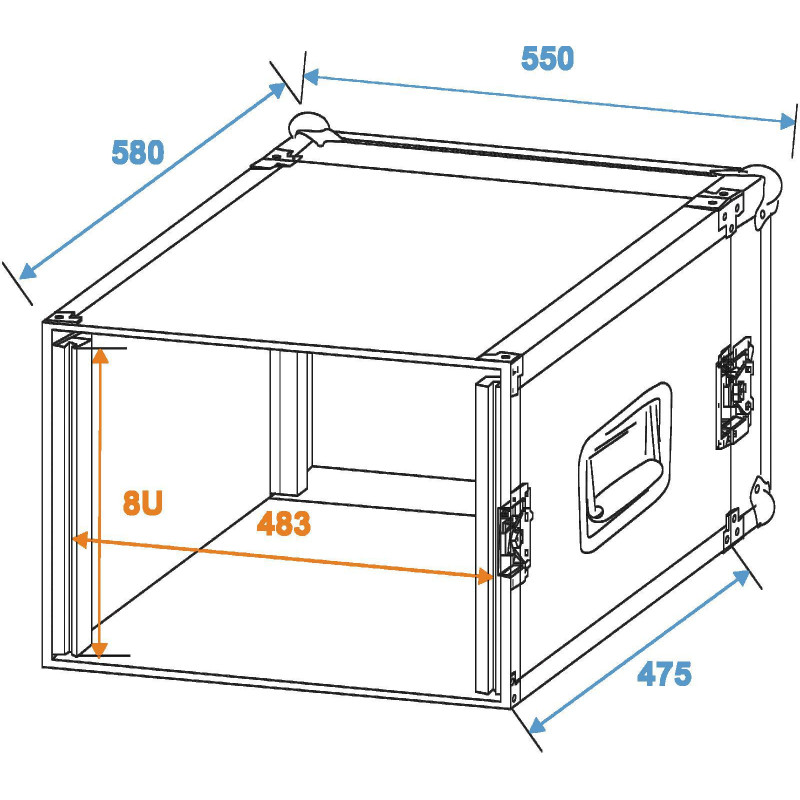 550
580
8U
483
475