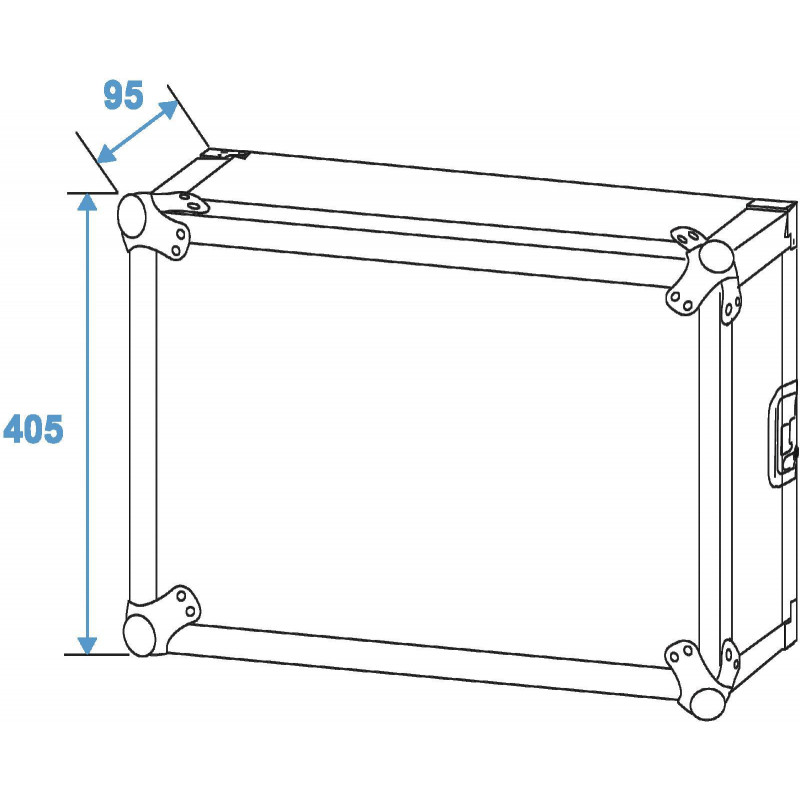 95

405