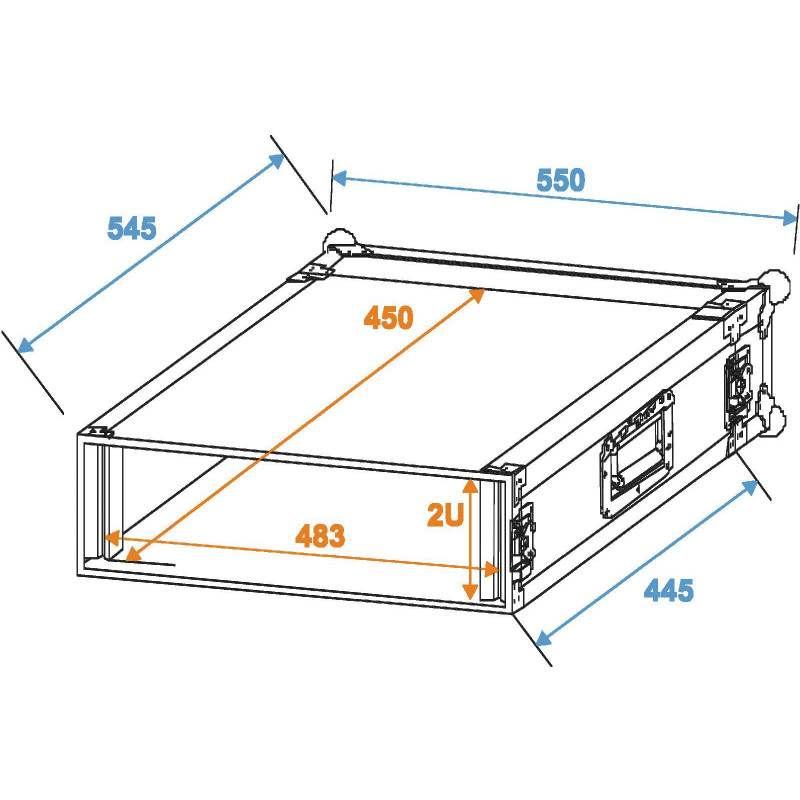 545

550

450

2U

483

445