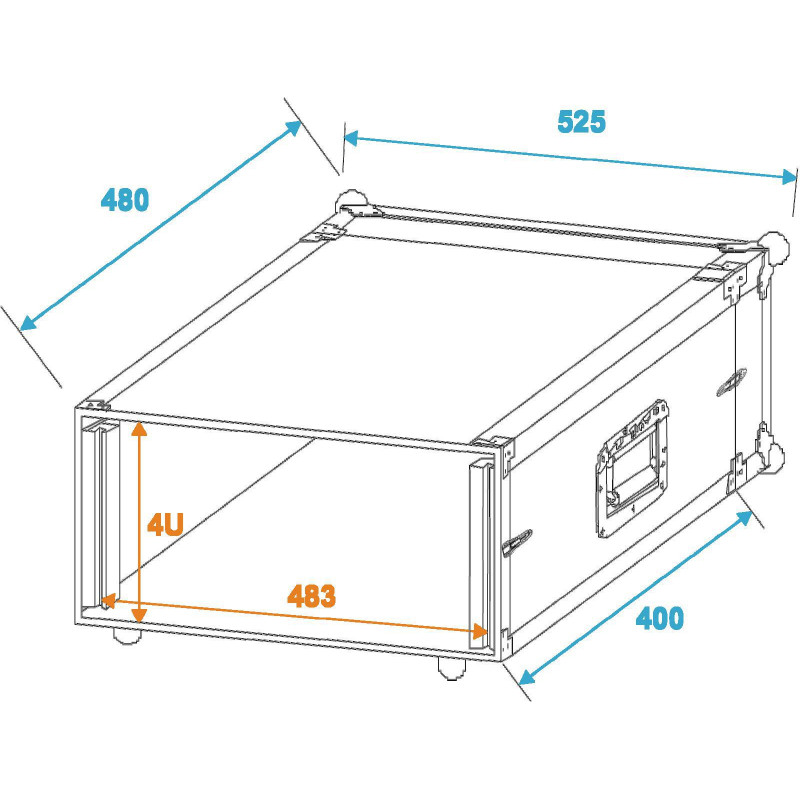 525

480

4U

483

400