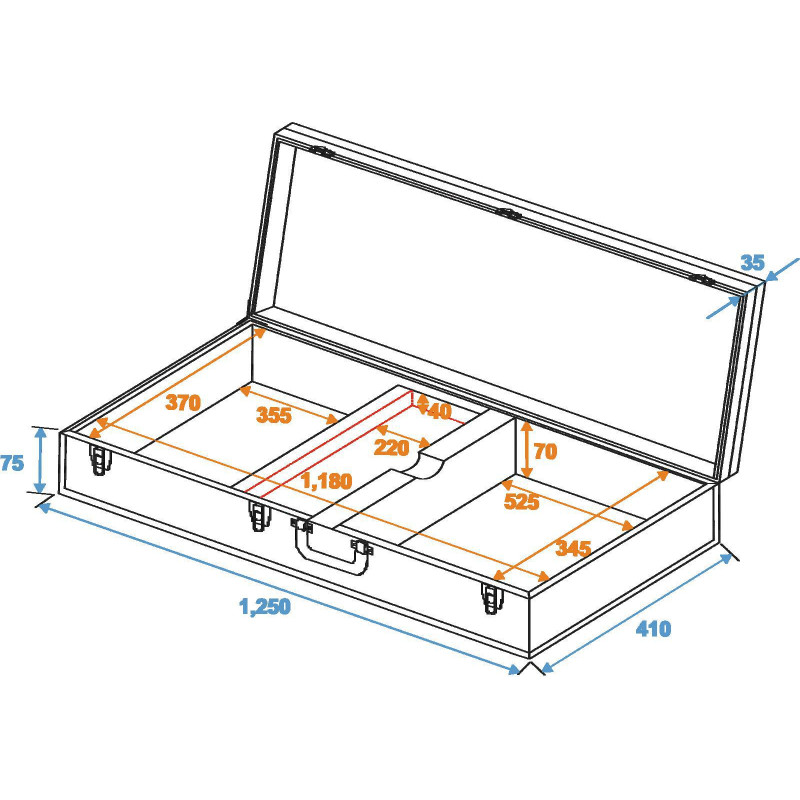 35
370
355
40
220
70
75
1,180
525
345
1,250
410