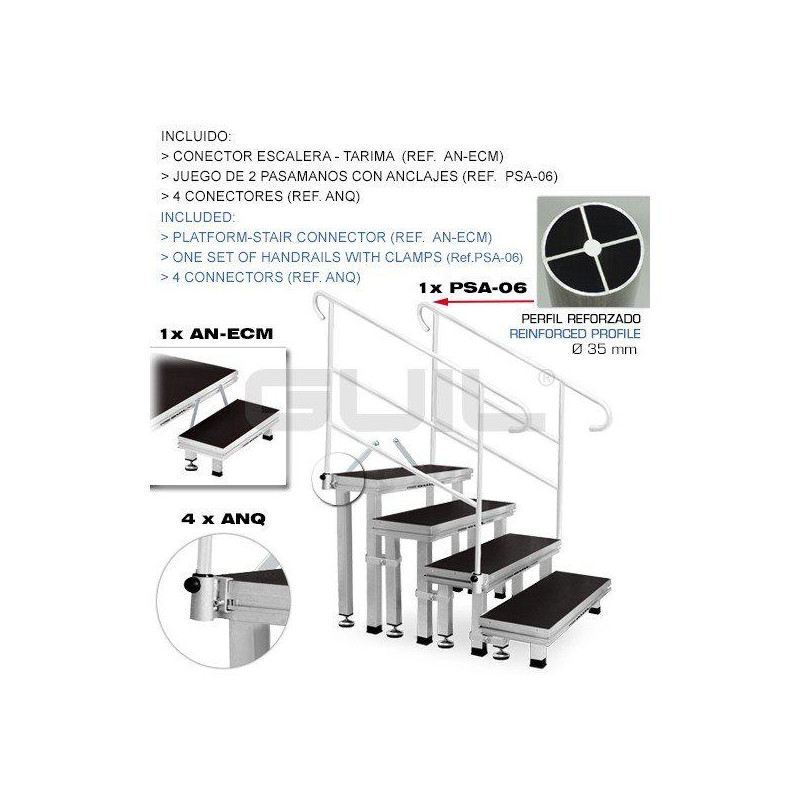 INCLUIDO:
> CONECTOR ESCALERA - TARIMA (REF. AN-ECM)
> JUEGO DE 2 PASAMANOS CON ANCLAJES (REF. PSA-06)
> 4 CONECTORES (REF. ANQ)

INCLUDED:
> PLATFORM-STAIR CONNECTOR (REF. AN-ECM)
> ONE SET OF HANDRAILS WITH CLAMPS (Ref.PSA-06)
> 4 CONNECTORS (REF. ANQ)

1x PSA-06

PERFIL REFORZADO
REINFORCED PROFILE
Ø 35 mm

1x AN-ECM

GUIL®

4 x ANQ