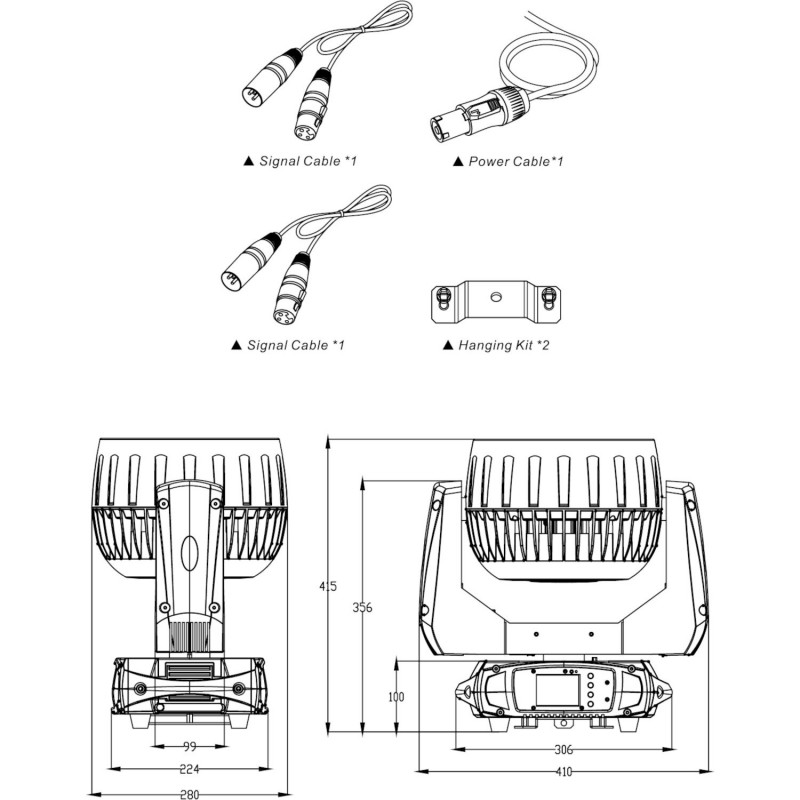 ▲ Signal Cable *1

▲ Power Cable*1

▲ Signal Cable *1

▲ Hanging Kit *2

99

224

280

415

356

100

306

410