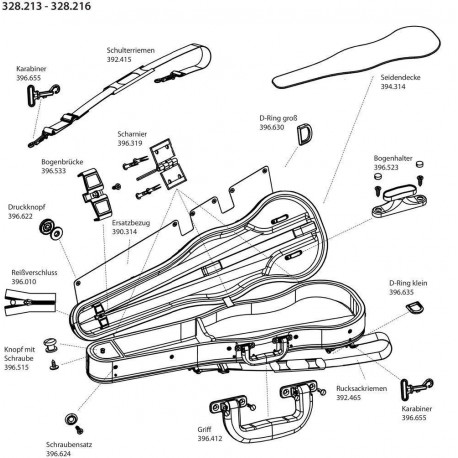 328.213 - 328.216

Schulterriemen
392.415

Karabiner
396.655

Seidendecke
394.314

D-Ring groß
396.630

Scharnier
396.319

Bogenbrücke
396.533

Bogenhalter
396.523

Druckknopf
396.622

Ersatzbezug
390.314

Reißverschluss
396.010

D-Ring klein
396.635

Knopf mit
Schraube
396.515

Rucksackriemen
392.465

Karabiner
396.655

Griff
396.412

Schraubensatz
396.624