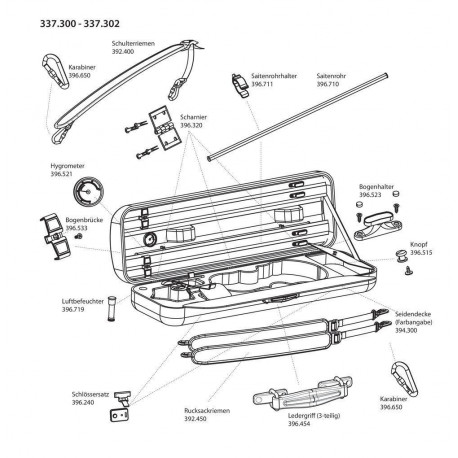 337.300 - 337.302

Schulterriemen
392.400

Karabiner
396.650

Saitenrohrhalter
396.711

Saitenrohr
396.710

Scharnier
396.320

Hygrometer
396.521

Bogenhalter
396.523

Bogenbrücke
396.533

Knopf
396.515

Luftbefeuchter
396.719

Seidendecke
(Farbangabe)
394.300

Schlössersatz
396.240

Rucksackriemen
392.450

Ledergriff (3-teilig)
396.454

Karabiner
396.650