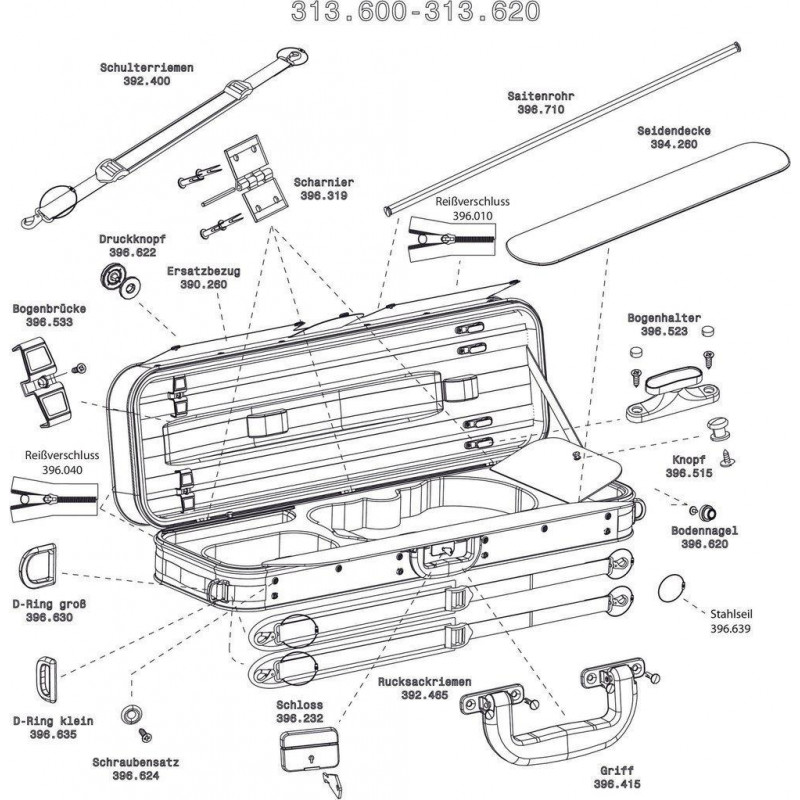 313.600-313.620

Schulterriemen
392.400

Saitenrohr
396.710

Seidendecke
394.260

Scharnier
396.319

Reißverschluss
396.010

Druckknopf
396.622

Ersatzbezug
390.260

Bogenbrücke
396.533

Bogenhalter
396.523

Reißverschluss
396.040

Knopf
396.515

Bodennagel
396.620

D-Ring groß
396.630

Stahlseil
396.639

D-Ring klein
396.635

Rucksackriemen
392.465

Schloss
396.232

Schraubensatz
396.624

Griff
396.415