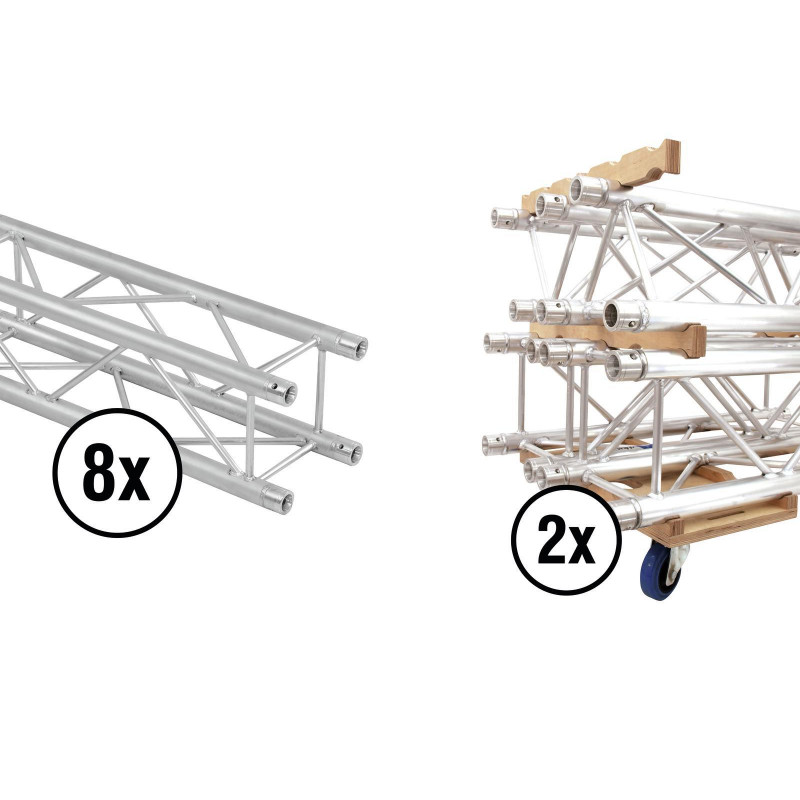 8x

2x