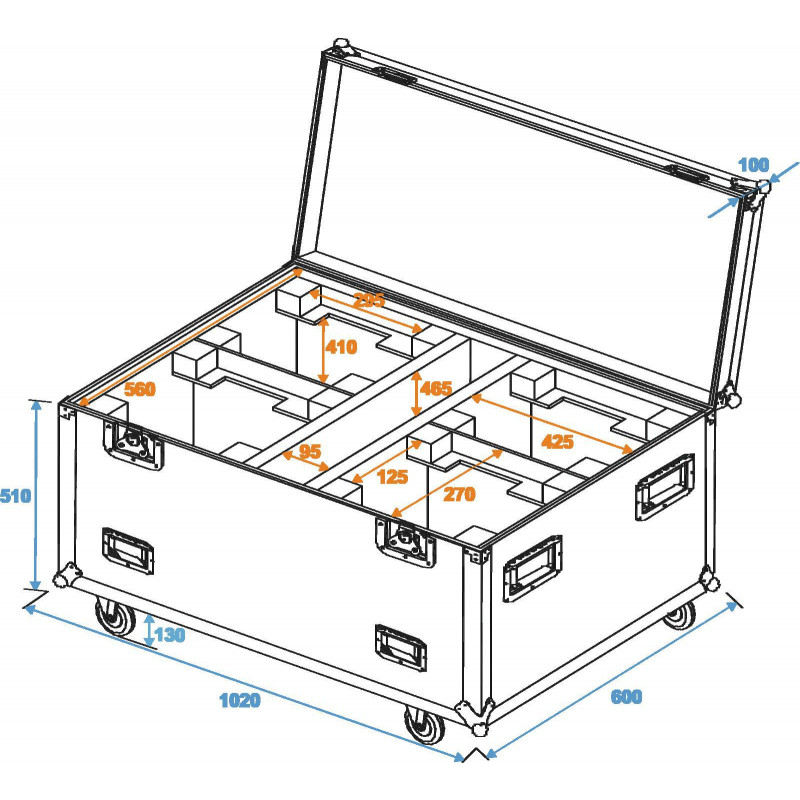 100
295
410
560
465
425
95
125
270
510
130
1020
600